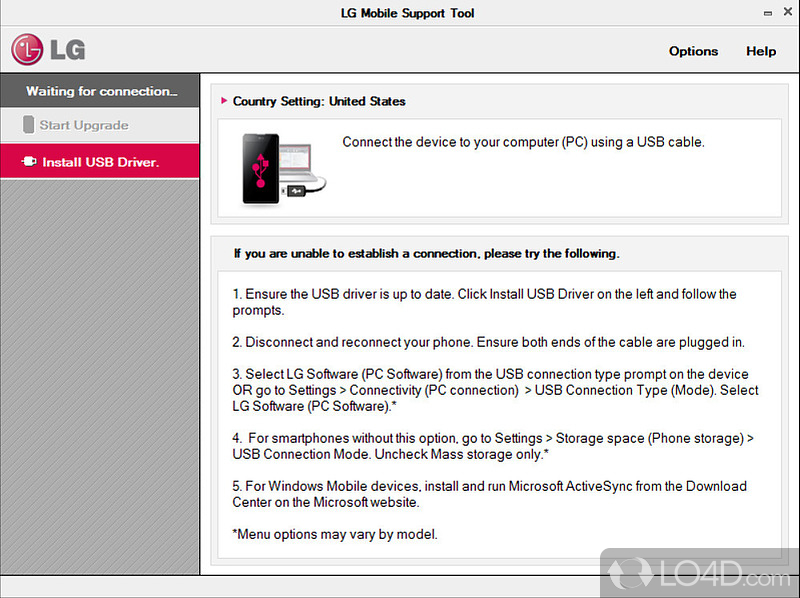 LG Mobile Support Tool

LG

Options Help

Waiting for connection...

Start Upgrade

Install USB Driver.

Country Setting: United States

Connect the device to your computer (PC) using a USB cable.

If you are unable to establish a connection, please try the following.

1. Ensure the USB driver is up to date. Click Install USB Driver on the left and follow the prompts.

2. Disconnect and reconnect your phone. Ensure both ends of the cable are plugged in.

3. Select LG Software (PC Software) from the USB connection type prompt on the device OR go to Settings > Connectivity (PC connection) > USB Connection Type (Mode). Select LG Software (PC Software).*

4. For smartphones without this option, go to Settings > Storage space (Phone storage) > USB Connection Mode. Uncheck Mass storage only.*

5. For Windows Mobile devices, install and run Microsoft ActiveSync from the Download Center on the Microsoft website.

*Menu options may vary by model.

LO4D.com